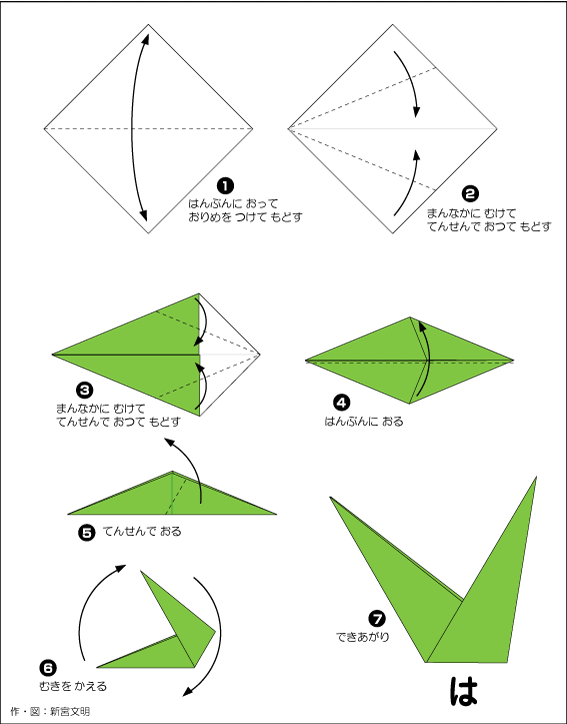 ❶
はんぶんに おって
おりめを つけて もどす

❷
まんなかに むけて
てんせんで おつて もどす

❸
まんなかに むけて
てんせんで おつて もどす

❹
はんぶんに おる

❺
てんせんで おる

❻
むきを かえる

❼
できあがり

は

作・図：新宮文明